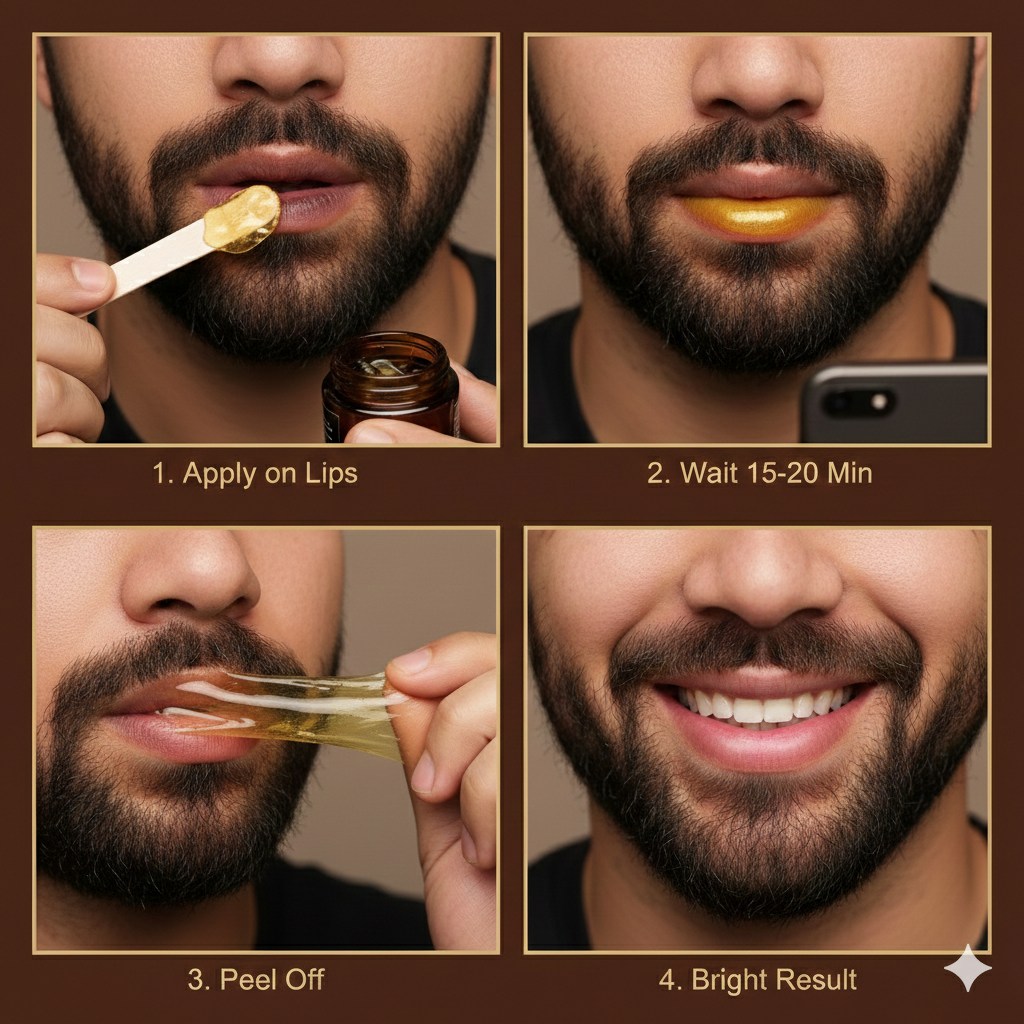 1. Apply on Lips

2. Wait 15-20 Min

3. Peel Off

4. Bright Result